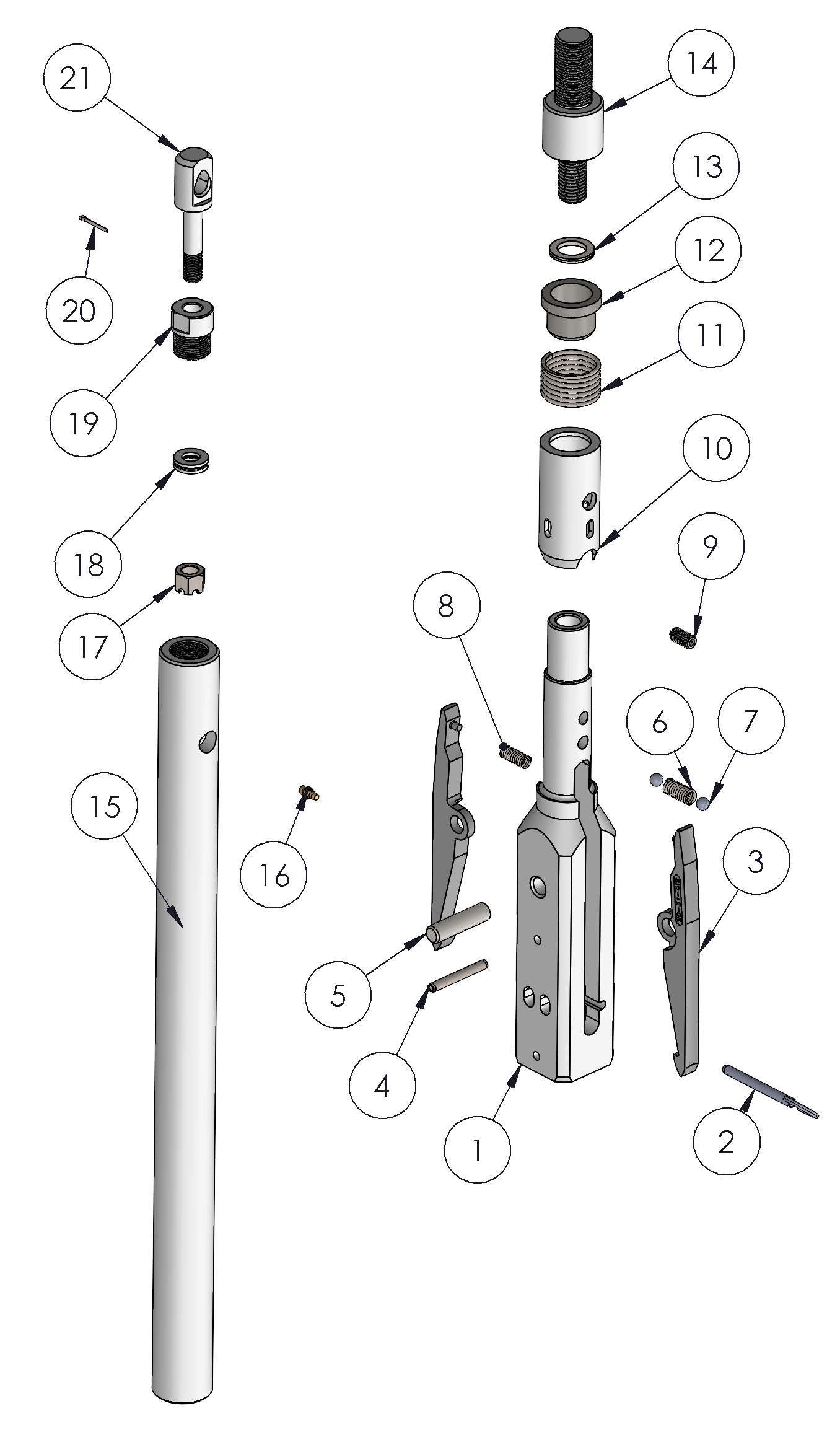 21

14

13

20

12

19

11

10

18

9

17

8

6

7

15

16

3

5

4

1

2